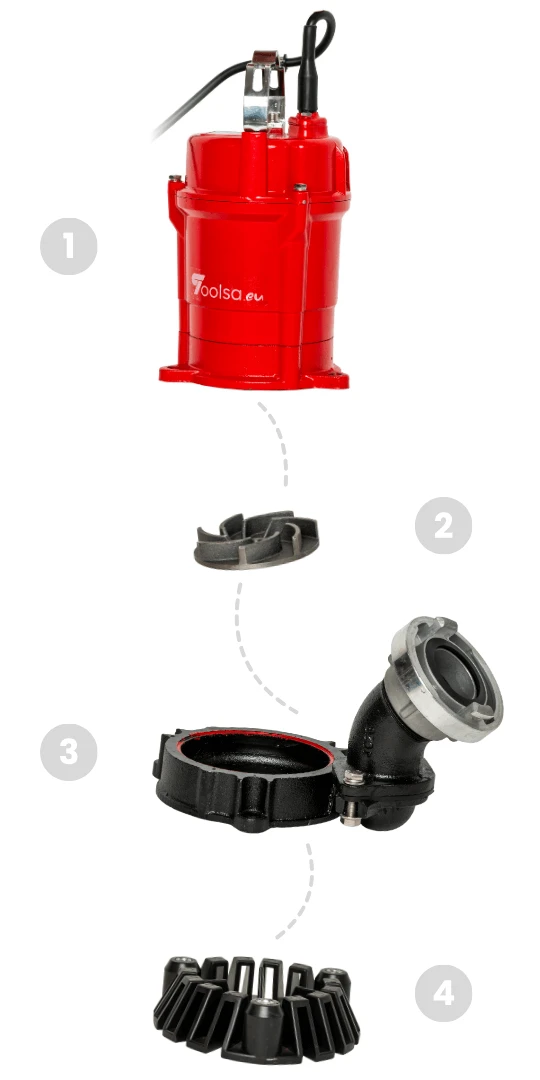 1

Toolsa.eu

2

3

4